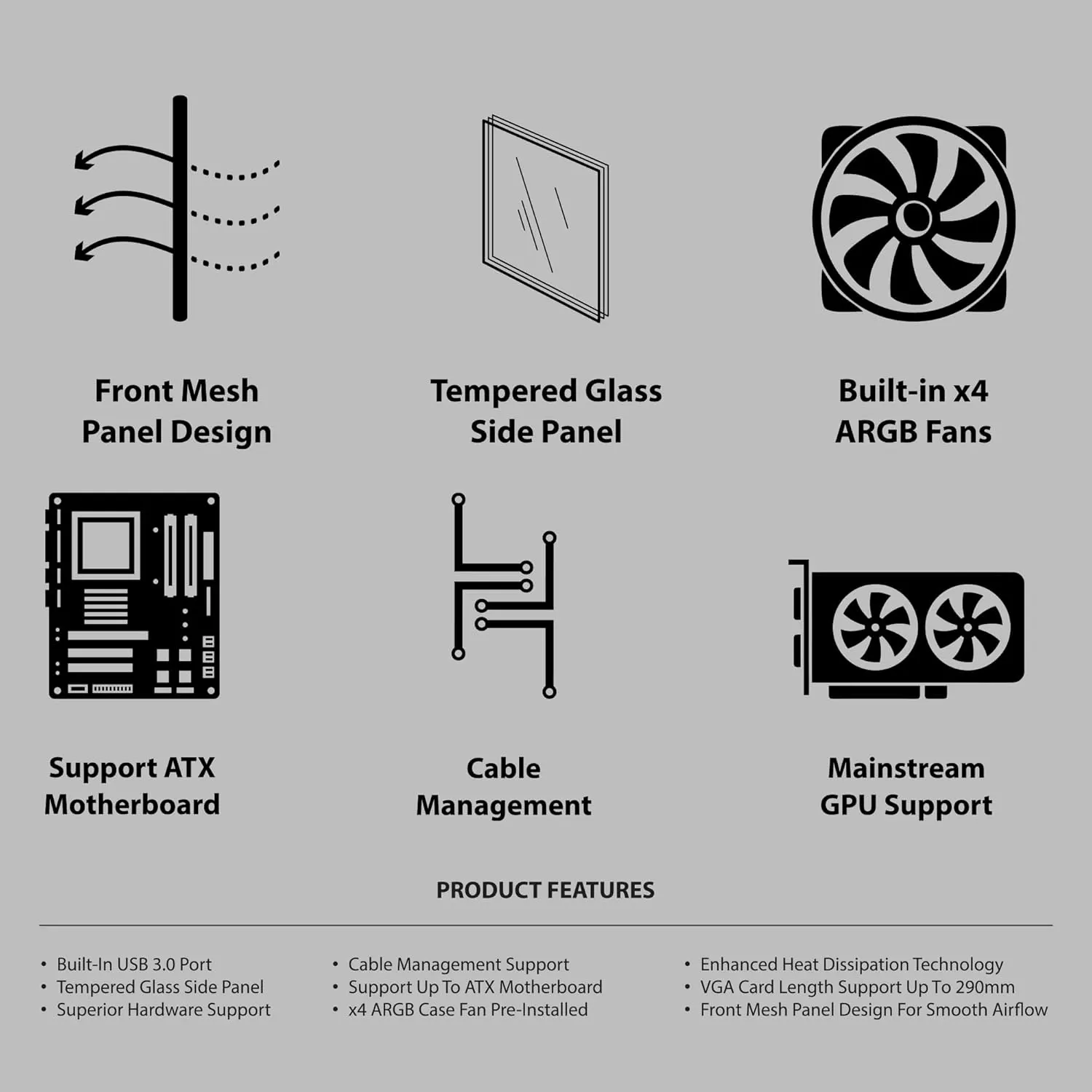 Front Mesh Panel Design

Tempered Glass Side Panel

Built-in x4 ARGB Fans

Support ATX Motherboard

Cable Management

Mainstream GPU Support

PRODUCT FEATURES

• Built-In USB 3.0 Port
• Tempered Glass Side Panel
• Superior Hardware Support

• Cable Management Support
• Support Up To ATX Motherboard
• x4 ARGB Case Fan Pre-Installed

• Enhanced Heat Dissipation Technology
• VGA Card Length Support Up To 290mm
• Front Mesh Panel Design For Smooth Airflow